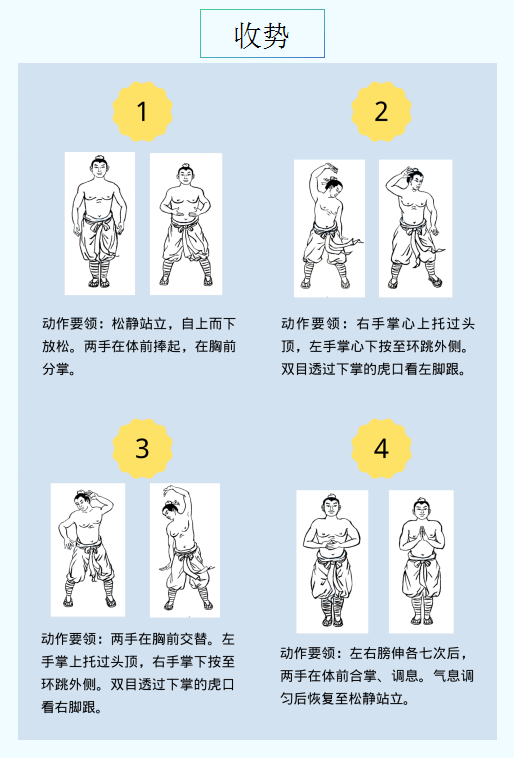 收势

1

动作要领：松静站立，自上而下放松。两手在体前捧起，在胸前分掌。

2

动作要领：右手掌心上托过头顶，左手掌心下按至环跳外侧。双目透过下掌的虎口看左脚跟。

3

动作要领：两手在胸前交替。左手掌上托过头顶，右手掌下按至环跳外侧。双目透过下掌的虎口看右脚跟。

4

动作要领：左右膀伸各七次后，两手在体前合掌、调息。气息调匀后恢复至松静站立。